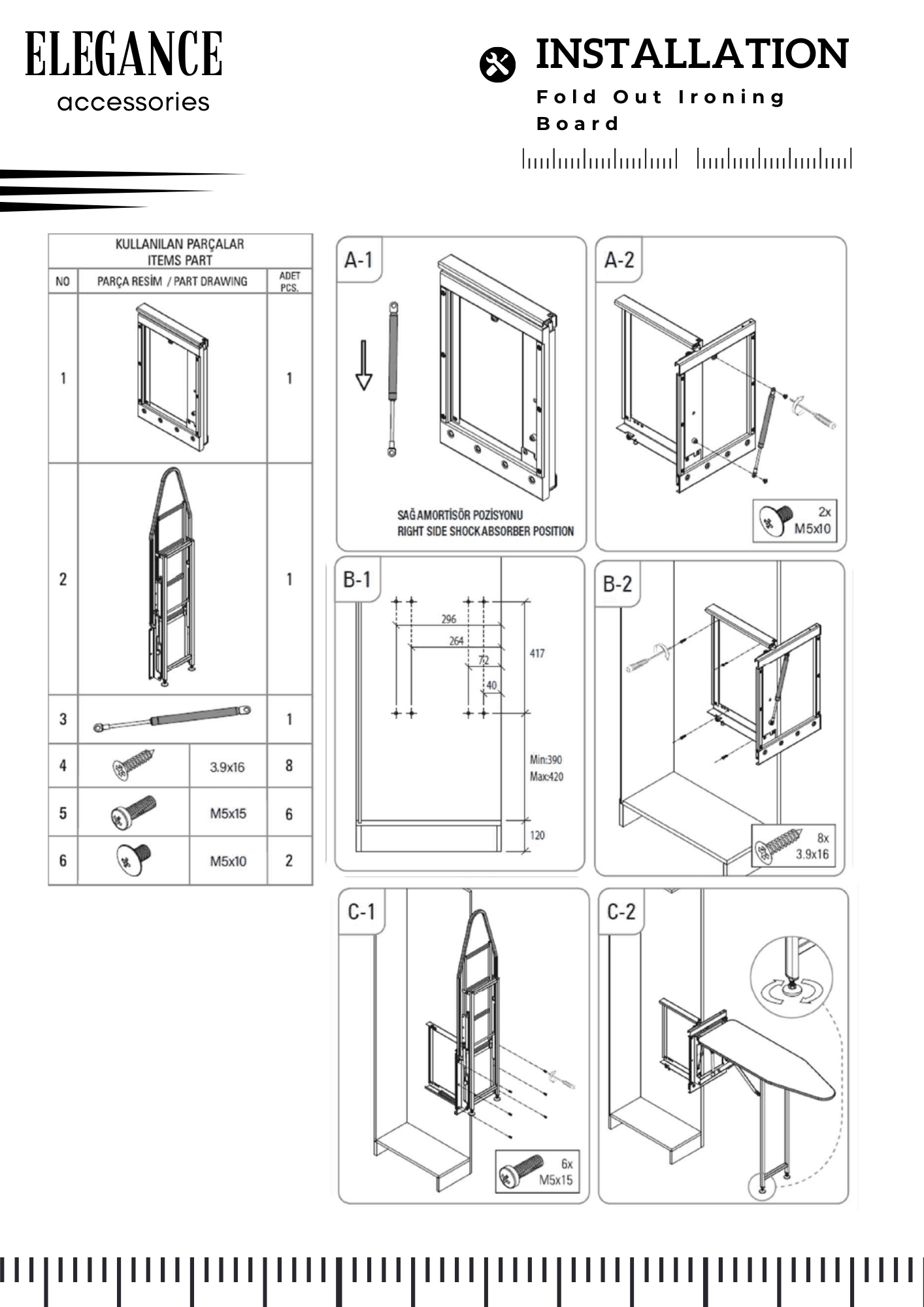 ELEGANCE
accessories

INSTALLATION
Fold Out Ironing Board

KULLANILAN PARÇALAR
ITEMS PART

| NO | PARÇA RESİM / PART DRAWING | | ADET PCS. |
|---|---|---|---|
| 1 | | | 1 |
| 2 | | | 1 |
| 3 | | | 1 |
| 4 | | 3.9x16 | 8 |
| 5 | | M5x15 | 6 |
| 6 | | M5x10 | 2 |

A-1

SAĞ AMORTİSÖR POZİSYONU
RIGHT SIDE SHOCK ABSORBER POSITION

A-2

2x
M5x10

B-1

296
264
72
40
417
Min:390
Max:420
120

B-2

8x
3.9x16

C-1

6x
M5x15

C-2