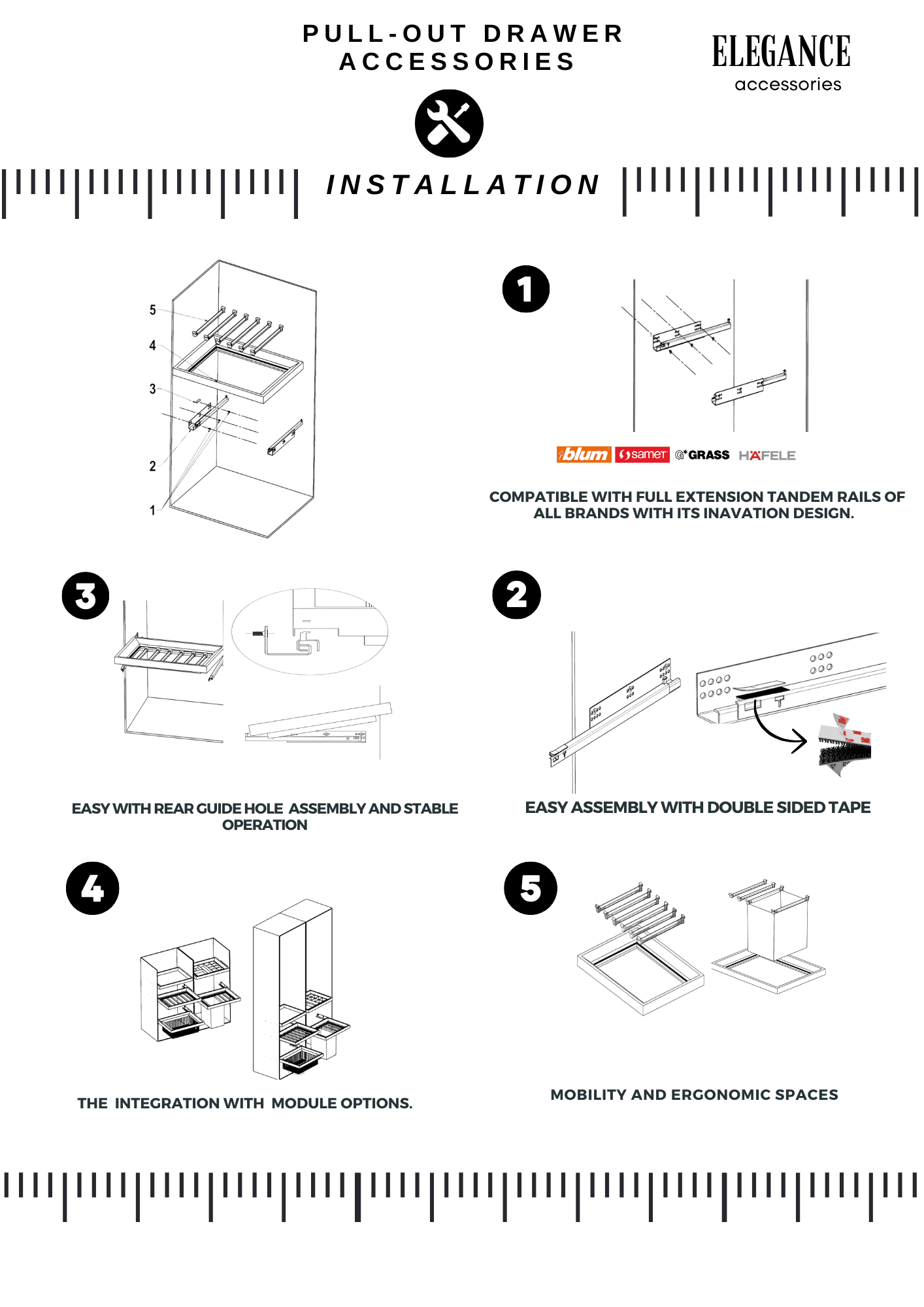 PULL-OUT DRAWER ACCESSORIES

ELEGANCE
accessories

INSTALLATION

5
4
3
2
1

1

blum samet GRASS HÄFELE

COMPATIBLE WITH FULL EXTENSION TANDEM RAILS OF ALL BRANDS WITH ITS INAVATION DESIGN.

3

EASY WITH REAR GUIDE HOLE ASSEMBLY AND STABLE OPERATION

2

EASY ASSEMBLY WITH DOUBLE SIDED TAPE

4

THE INTEGRATION WITH MODULE OPTIONS.

5

MOBILITY AND ERGONOMIC SPACES